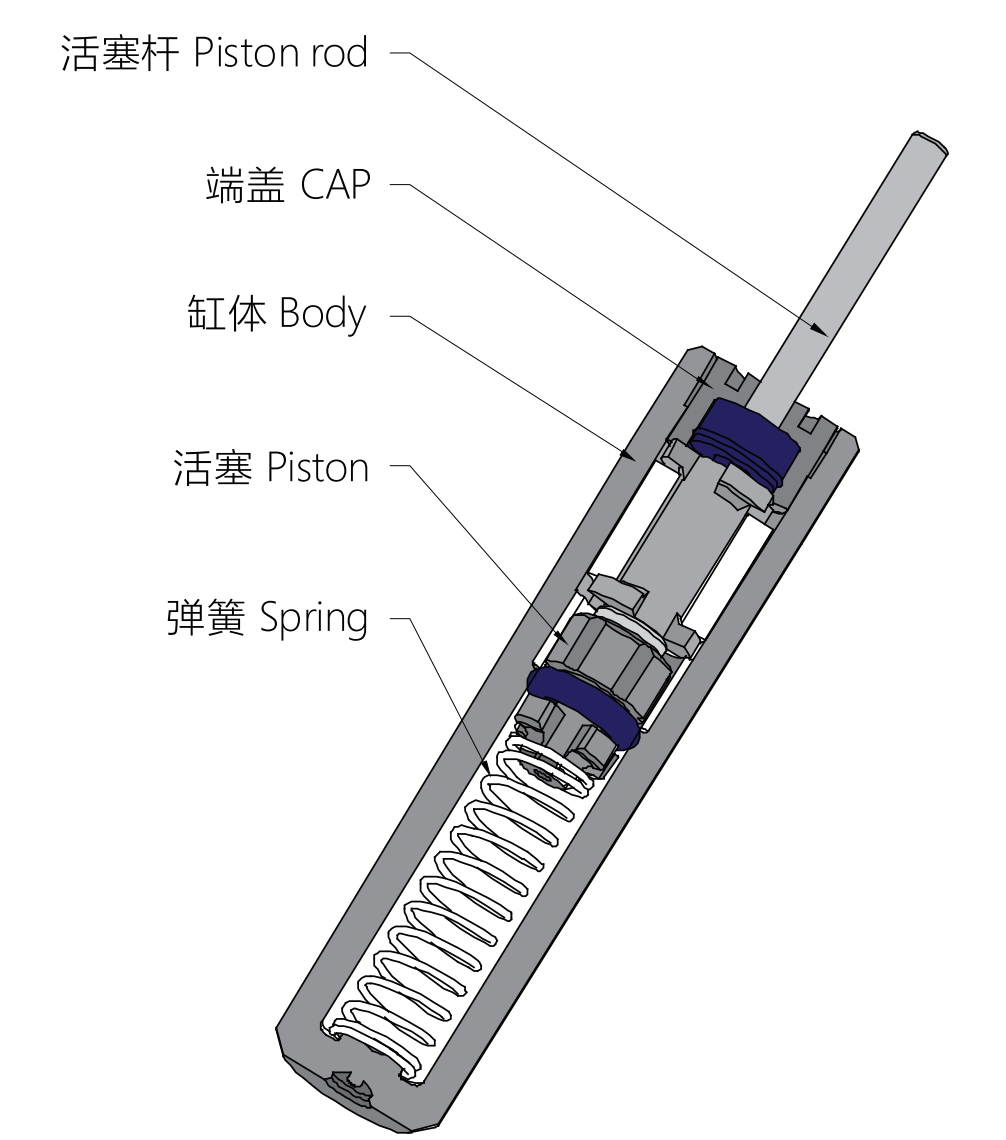 活塞杆 Piston rod

端盖 CAP

缸体 Body

活塞 Piston

弹簧 Spring